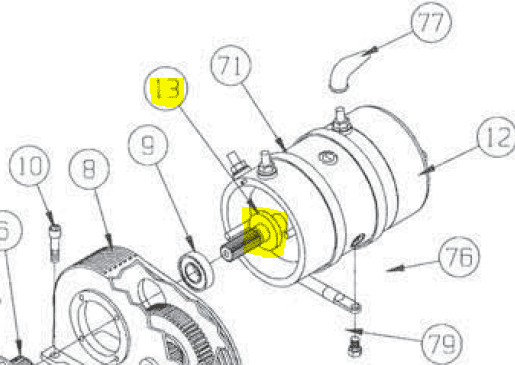 77
71
13
12
9
10
8
6
76
79