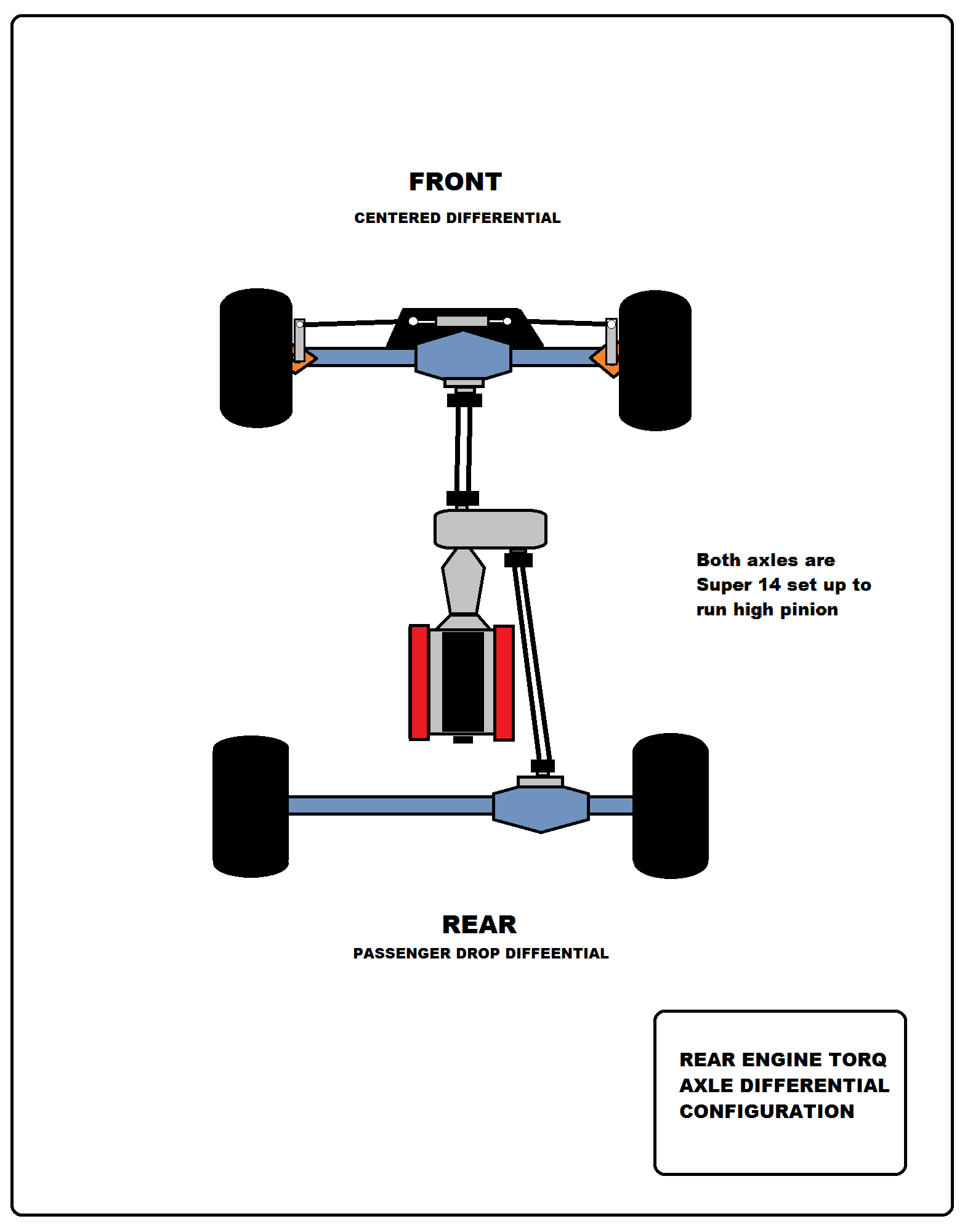 FRONT

CENTERED DIFFERENTIAL

Both axles are Super 14 set up to run high pinion

REAR

PASSENGER DROP DIFFEENTIAL

REAR ENGINE TORQ AXLE DIFFERENTIAL CONFIGURATION